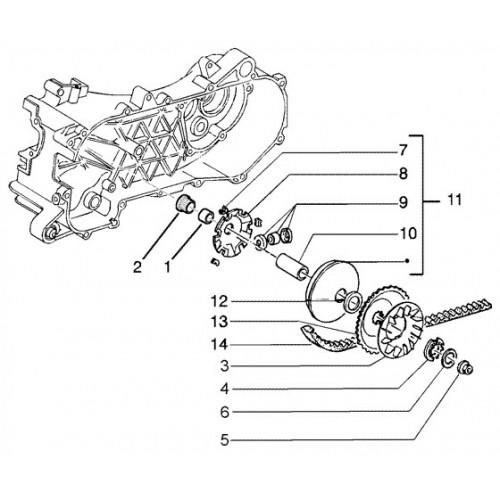 7
8
9
11
10
2
1
12
13
14
3
4
6
5